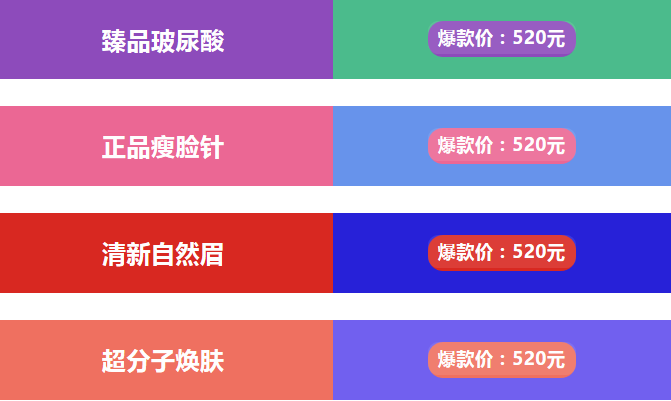 臻品玻尿酸

爆款价：520元

正品瘦脸针

爆款价：520元

清新自然眉

爆款价：520元

超分子焕肤

爆款价：520元